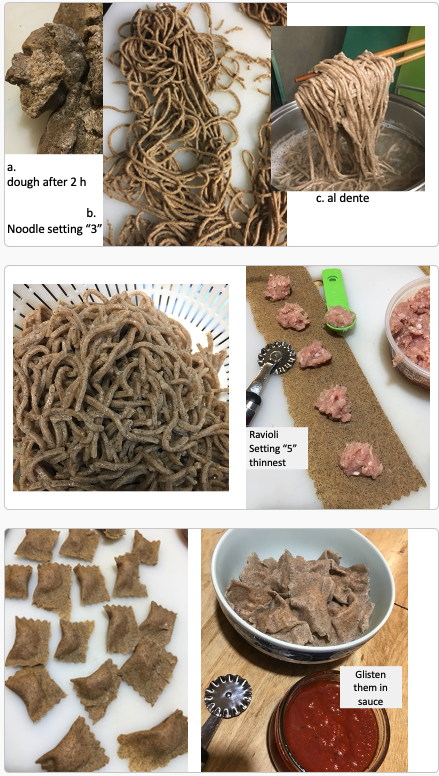 a.
dough after 2 h

b.
Noodle setting “3”

c. al dente

Ravioli
Setting “5”
thinnest

Glisten
them in
sauce