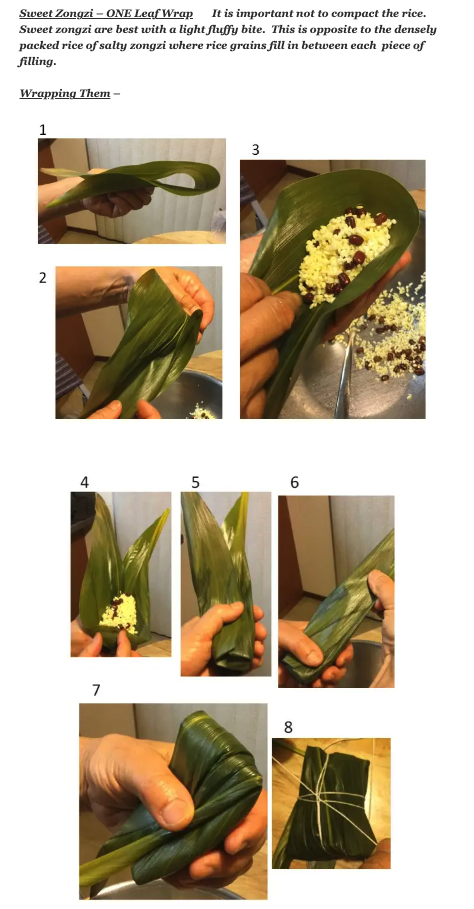 Sweet Zongzi – ONE Leaf Wrap It is important not to compact the rice. Sweet zongzi are best with a light fluffy bite. This is opposite to the densely packed rice of salty zongzi where rice grains fill in between each piece of filling.

Wrapping Them –

1

2

3

4

5

6

7

8