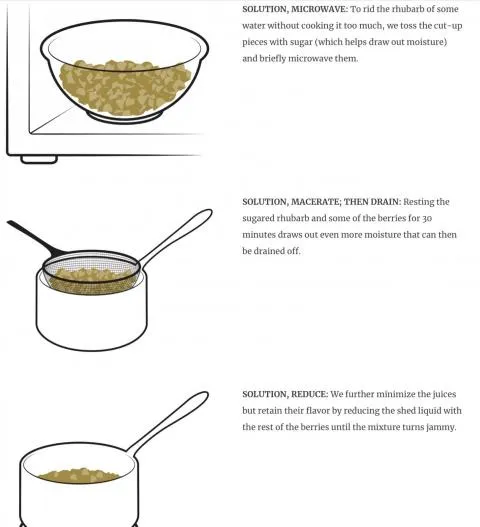 SOLUTION, MICROWAVE: To rid the rhubarb of some water without cooking it too much, we toss the cut-up pieces with sugar (which helps draw out moisture) and briefly microwave them.

SOLUTION, MACERATE; THEN DRAIN: Resting the sugared rhubarb and some of the berries for 30 minutes draws out even more moisture that can then be drained off.

SOLUTION, REDUCE: We further minimize the juices but retain their flavor by reducing the shed liquid with the rest of the berries until the mixture turns jammy.